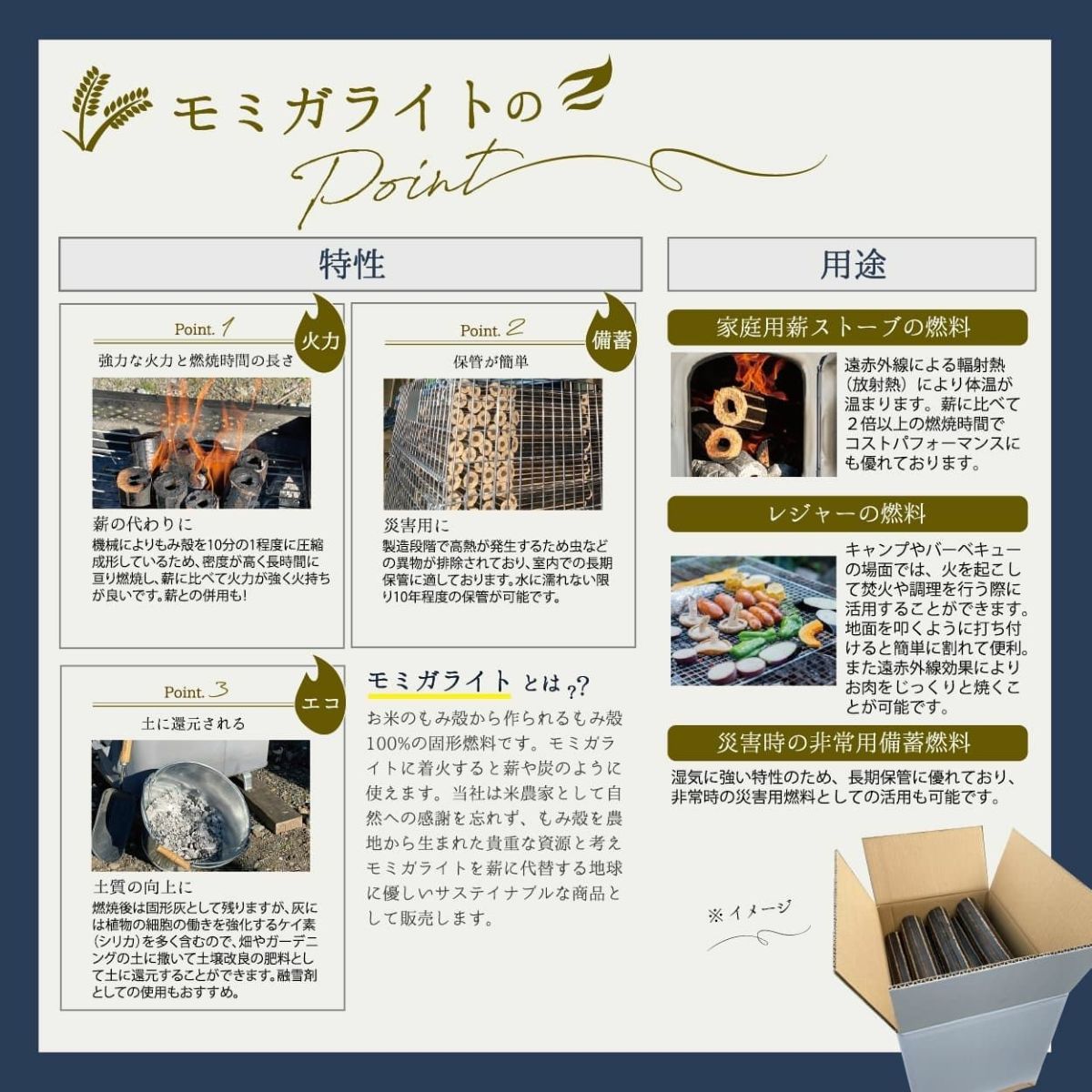 モミガライトの
Point

特性

Point. 1
火力
強力な火力と燃焼時間の長さ

薪の代わりに
機械によりもみ殻を10分の1程度に圧縮成形しているため、密度が高く長時間に亘り燃焼し、薪に比べて火力が強く火持ちが良いです。薪との併用も!

Point. 2
備蓄
保管が簡単

災害用に
製造段階で高熱が発生するため虫などの異物が排除されており、室内での長期保管に適しております。水に濡れない限り10年程度の保管が可能です。

Point. 3
エコ
土に還元される

土質の向上に
燃焼後は固形灰として残りますが、灰には植物の細胞の働きを強化するケイ素(シリカ)を多く含むので、畑やガーデニングの土に撒いて土壌改良の肥料として土に還元することができます。融雪剤としての使用もおすすめ。

モミガライト とは？

お米のもみ殻から作られるもみ殻100%の固形燃料です。モミガライトに着火すると薪や炭のように使えます。当社は米農家として自然への感謝を忘れず、もみ殻を農地から生まれた貴重な資源と考えモミガライトを薪に代替する地球に優しいサステイナブルな商品として販売します。

用途

家庭用薪ストーブの燃料
遠赤外線による輻射熱(放射熱)により体温が温まります。薪に比べて2倍以上の燃焼時間でコストパフォーマンスにも優れております。

レジャーの燃料
キャンプやバーベキューの場面では、火を起こして焚火や調理を行う際に活用することができます。地面を叩くように打ち付けると簡単に割れて便利。また遠赤外線効果によりお肉をじっくりと焼くことが可能です。

災害時の非常用備蓄燃料
湿気に強い特性のため、長期保管に優れており、非常時の災害用燃料としての活用も可能です。

※イメージ